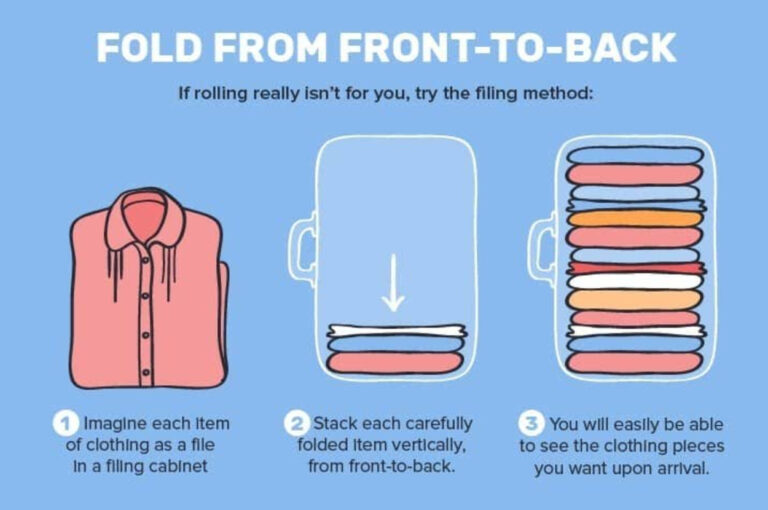 FOLD FROM FRONT-TO-BACK

If rolling really isn't for you, try the filing method:

1 Imagine each item of clothing as a file in a filing cabinet

2 Stack each carefully folded item vertically, from front-to-back.

3 You will easily be able to see the clothing pieces you want upon arrival.